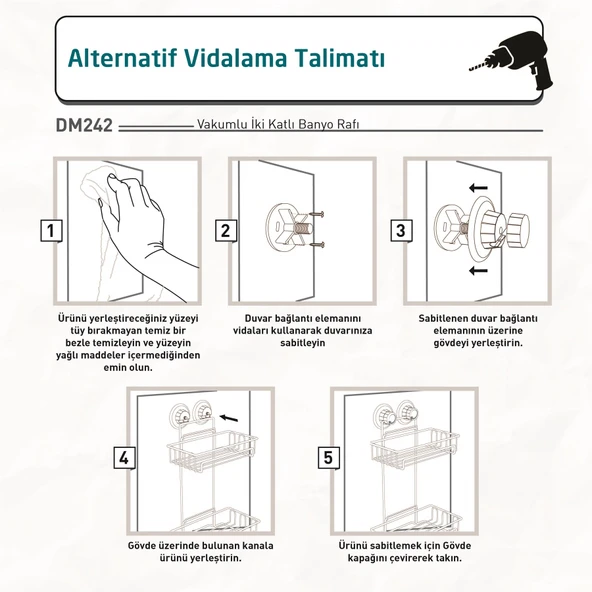 Alternatif Vidalama Talimatı

DM242 Vakumlu İki Katlı Banyo Rafı

1

Ürünü yerleştireceğiniz yüzeyi tüy bırakmayan temiz bir bezle temizleyin ve yüzeyin yağlı maddeler içermediğinden emin olun.

2

Duvar bağlantı elemanını vidaları kullanarak duvarınıza sabitleyin

3

Sabitlenen duvar bağlantı elemanının üzerine gövdeyi yerleştirin.

4

Gövde üzerinde bulunan kanala ürünü yerleştirin.

5

Ürünü sabitlemek için Gövde kapağını çevirerek takın.