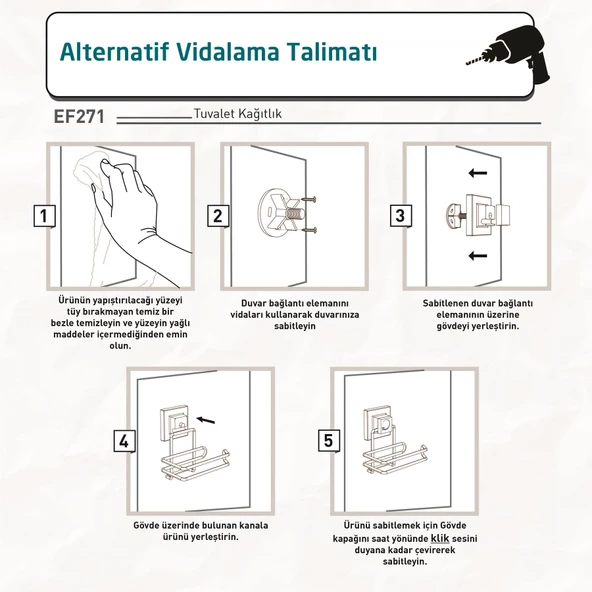 Alternatif Vidalama Talimatı

EF271 Tuvalet Kağıtlık

1

Ürünün yapıştırılacağı yüzeyi tüy bırakmayan temiz bir bezle temizleyin ve yüzeyin yağlı maddeler içermediğinden emin olun.

2

Duvar bağlantı elemanını vidaları kullanarak duvarınıza sabitleyin

3

Sabitlenen duvar bağlantı elemanının üzerine gövdeyi yerleştirin.

4

Gövde üzerinde bulunan kanala ürünü yerleştirin.

5

Ürünü sabitlemek için Gövde kapağını saat yönünde klik sesini duyana kadar çevirerek sabitleyin.