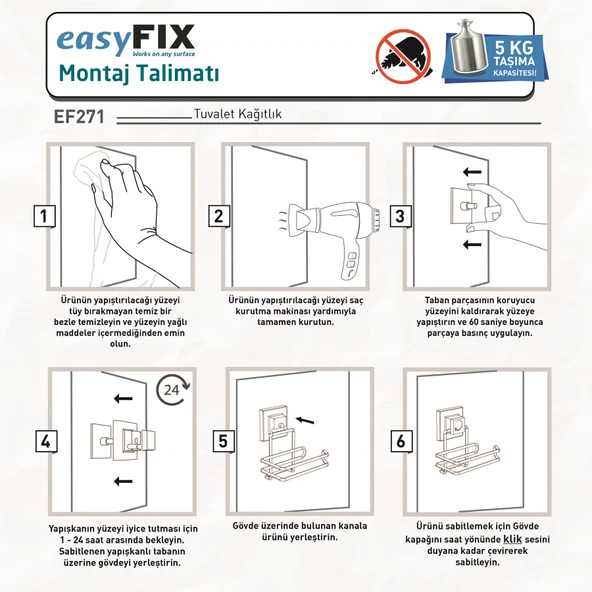 easyFIX
Works on any surface
Montaj Talimatı

5 KG TAŞIMA KAPASİTESİ!

EF271 Tuvalet Kağıtlık

1

Ürünün yapıştırılacağı yüzeyi tüy bırakmayan temiz bir bezle temizleyin ve yüzeyin yağlı maddeler içermediğinden emin olun.

2

Ürünün yapıştırılacağı yüzeyi saç kurutma makinası yardımıyla tamamen kurutun.

3

Taban parçasının koruyucu yüzeyini kaldırarak yüzeye yapıştırın ve 60 saniye boyunca parçaya basınç uygulayın.

4

24

Yapışkanın yüzeyi iyice tutması için 1 - 24 saat arasında bekleyin. Sabitlenen yapışkanlı tabanın üzerine gövdeyi yerleştirin.

5

Gövde üzerinde bulunan kanala ürünü yerleştirin.

6

Ürünü sabitlemek için Gövde kapağını saat yönünde klik sesini duyana kadar çevirerek sabitleyin.