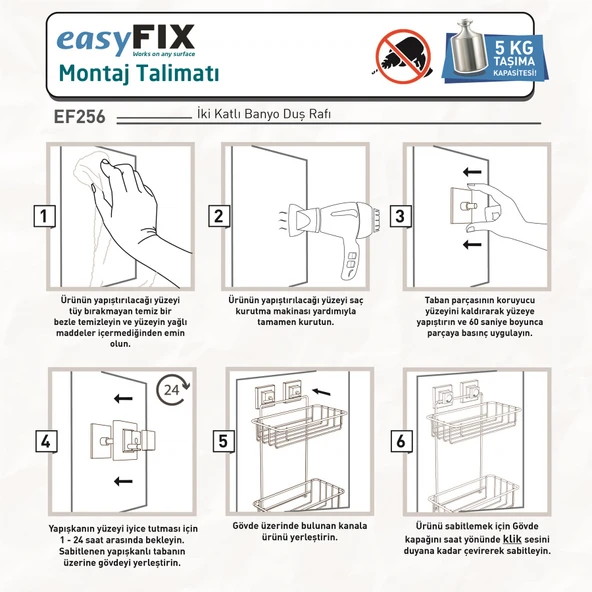 easyFIX
Works on any surface
Montaj Talimatı

5 KG TAŞIMA KAPASİTESİ!

EF256 İki Katlı Banyo Duş Rafı

1

Ürünün yapıştırılacağı yüzeyi tüy bırakmayan temiz bir bezle temizleyin ve yüzeyin yağlı maddeler içermediğinden emin olun.

2

Ürünün yapıştırılacağı yüzeyi saç kurutma makinası yardımıyla tamamen kurutun.

3

Taban parçasının koruyucu yüzeyini kaldırarak yüzeye yapıştırın ve 60 saniye boyunca parçaya basınç uygulayın.

4

24

Yapışkanın yüzeyi iyice tutması için 1 - 24 saat arasında bekleyin. Sabitlenen yapışkanlı tabanın üzerine gövdeyi yerleştirin.

5

Gövde üzerinde bulunan kanala ürünü yerleştirin.

6

Ürünü sabitlemek için Gövde kapağını saat yönünde klik sesini duyana kadar çevirerek sabitleyin.