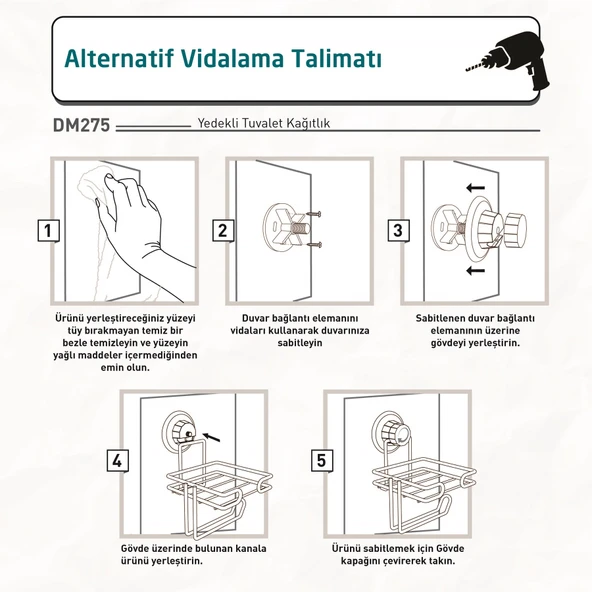 Alternatif Vidalama Talimatı

DM275 Yedekli Tuvalet Kağıtlık

1

Ürünü yerleştireceğiniz yüzeyi tüy bırakmayan temiz bir bezle temizleyin ve yüzeyin yağlı maddeler içermediğinden emin olun.

2

Duvar bağlantı elemanını vidaları kullanarak duvarınıza sabitleyin

3

Sabitlenen duvar bağlantı elemanının üzerine gövdeyi yerleştirin.

4

Gövde üzerinde bulunan kanala ürünü yerleştirin.

5

Ürünü sabitlemek için Gövde kapağını çevirerek takın.