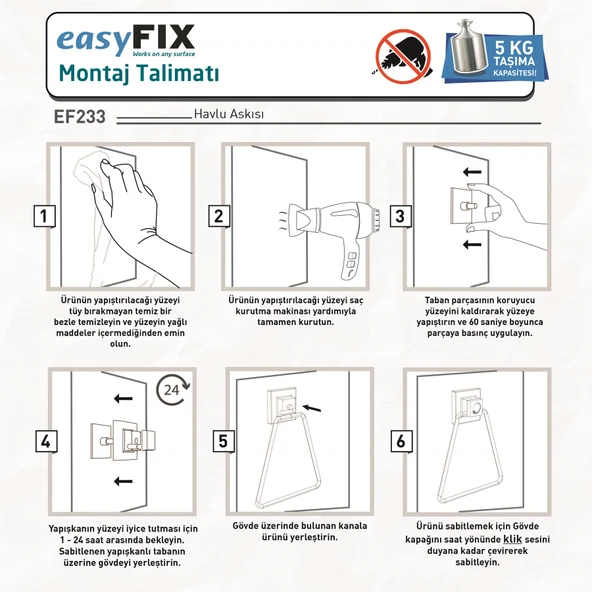 easyFIX
Works on any surface
Montaj Talimatı

5 KG TAŞIMA KAPASİTESİ!

EF233 Havlu Askısı

1

Ürünün yapıştırılacağı yüzeyi tüy bırakmayan temiz bir bezle temizleyin ve yüzeyin yağlı maddeler içermediğinden emin olun.

2

Ürünün yapıştırılacağı yüzeyi saç kurutma makinası yardımıyla tamamen kurutun.

3

Taban parçasının koruyucu yüzeyini kaldırarak yüzeye yapıştırın ve 60 saniye boyunca parçaya basınç uygulayın.

4

24

Yapışkanın yüzeyi iyice tutması için 1 - 24 saat arasında bekleyin. Sabitlenen yapışkanlı tabanın üzerine gövdeyi yerleştirin.

5

Gövde üzerinde bulunan kanala ürünü yerleştirin.

6

Ürünü sabitlemek için Gövde kapağını saat yönünde klik sesini duyana kadar çevirerek sabitleyin.