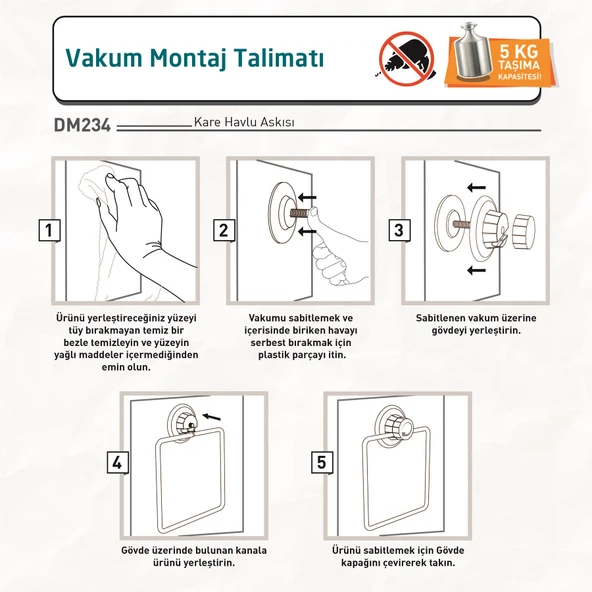 Vakum Montaj Talimatı

5 KG
TAŞIMA
KAPASİTESİ!

DM234 Kare Havlu Askısı

1

Ürünü yerleştireceğiniz yüzeyi tüy bırakmayan temiz bir bezle temizleyin ve yüzeyin yağlı maddeler içermediğinden emin olun.

2

Vakumu sabitlemek ve içerisinde biriken havayı serbest bırakmak için plastik parçayı itin.

3

Sabitlenen vakum üzerine gövdeyi yerleştirin.

4

Gövde üzerinde bulunan kanala ürünü yerleştirin.

5

Ürünü sabitlemek için Gövde kapağını çevirerek takın.