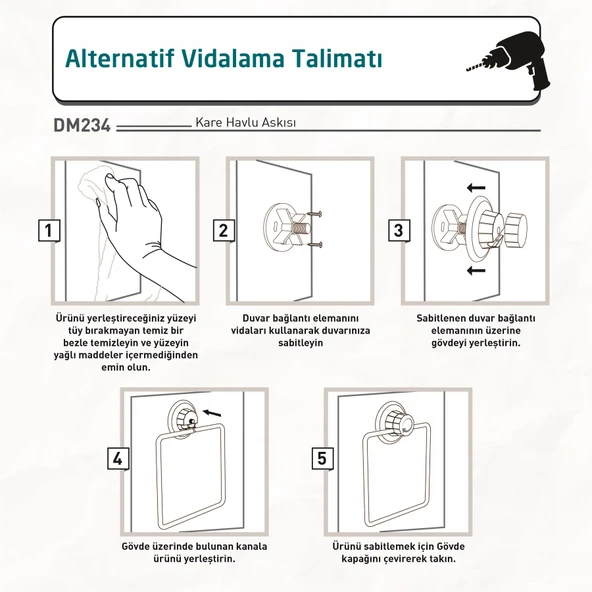 Alternatif Vidalama Talimatı

DM234 Kare Havlu Askısı

1

Ürünü yerleştireceğiniz yüzeyi tüy bırakmayan temiz bir bezle temizleyin ve yüzeyin yağlı maddeler içermediğinden emin olun.

2

Duvar bağlantı elemanını vidaları kullanarak duvarınıza sabitleyin

3

Sabitlenen duvar bağlantı elemanının üzerine gövdeyi yerleştirin.

4

Gövde üzerinde bulunan kanala ürünü yerleştirin.

5

Ürünü sabitlemek için Gövde kapağını çevirerek takın.