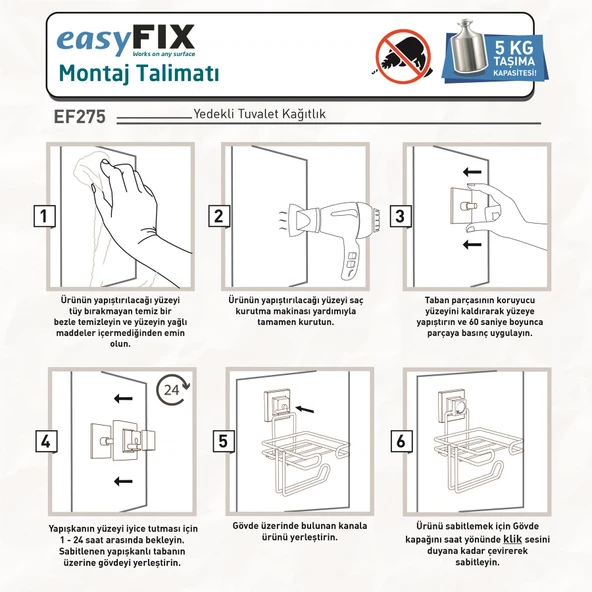 easyFIX
Works on any surface
Montaj Talimatı

5 KG TAŞIMA KAPASİTESİ!

EF275 Yedekli Tuvalet Kağıtlık

1

Ürünün yapıştırılacağı yüzeyi tüy bırakmayan temiz bir bezle temizleyin ve yüzeyin yağlı maddeler içermediğinden emin olun.

2

Ürünün yapıştırılacağı yüzeyi saç kurutma makinası yardımıyla tamamen kurutun.

3

Taban parçasının koruyucu yüzeyini kaldırarak yüzeye yapıştırın ve 60 saniye boyunca parçaya basınç uygulayın.

4

24

Yapışkanın yüzeyi iyice tutması için 1 - 24 saat arasında bekleyin. Sabitlenen yapışkanlı tabanın üzerine gövdeyi yerleştirin.

5

Gövde üzerinde bulunan kanala ürünü yerleştirin.

6

Ürünü sabitlemek için Gövde kapağını saat yönünde klik sesini duyana kadar çevirerek sabitleyin.