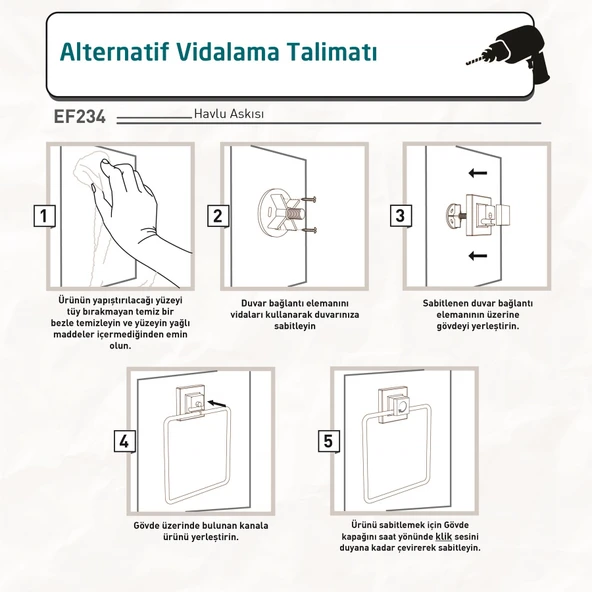 Alternatif Vidalama Talimatı

EF234 Havlu Askısı

1

Ürünün yapıştırılacağı yüzeyi tüy bırakmayan temiz bir bezle temizleyin ve yüzeyin yağlı maddeler içermediğinden emin olun.

2

Duvar bağlantı elemanını vidaları kullanarak duvarınıza sabitleyin

3

Sabitlenen duvar bağlantı elemanının üzerine gövdeyi yerleştirin.

4

Gövde üzerinde bulunan kanala ürünü yerleştirin.

5

Ürünü sabitlemek için Gövde kapağını saat yönünde klik sesini duyana kadar çevirerek sabitleyin.