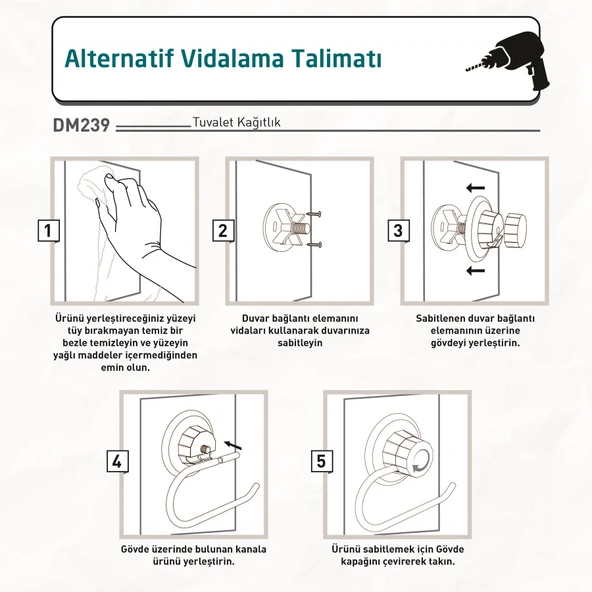 Alternatif Vidalama Talimatı

DM239 Tuvalet Kağıtlık

1

Ürünü yerleştireceğiniz yüzeyi tüy bırakmayan temiz bir bezle temizleyin ve yüzeyin yağlı maddeler içermediğinden emin olun.

2

Duvar bağlantı elemanını vidaları kullanarak duvarınıza sabitleyin

3

Sabitlenen duvar bağlantı elemanının üzerine gövdeyi yerleştirin.

4

Gövde üzerinde bulunan kanala ürünü yerleştirin.

5

Ürünü sabitlemek için Gövde kapağını çevirerek takın.