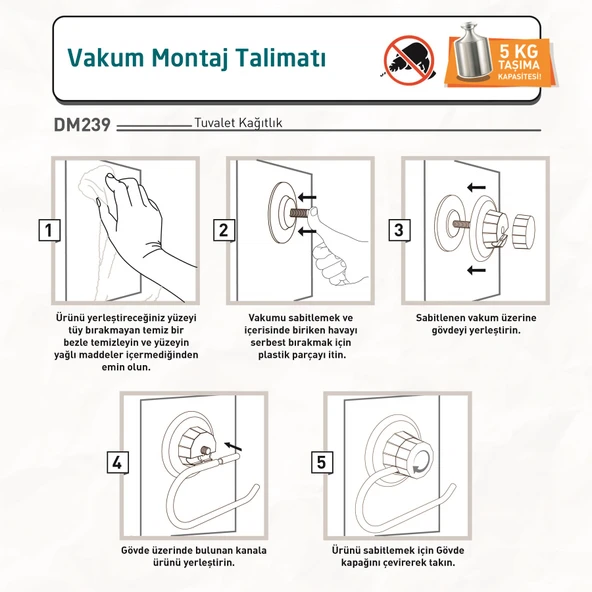 Vakum Montaj Talimatı

5 KG
TAŞIMA
KAPASİTESİ!

DM239 Tuvalet Kağıtlık

1

Ürünü yerleştireceğiniz yüzeyi tüy bırakmayan temiz bir bezle temizleyin ve yüzeyin yağlı maddeler içermediğinden emin olun.

2

Vakumu sabitlemek ve içerisinde biriken havayı serbest bırakmak için plastik parçayı itin.

3

Sabitlenen vakum üzerine gövdeyi yerleştirin.

4

Gövde üzerinde bulunan kanala ürünü yerleştirin.

5

Ürünü sabitlemek için Gövde kapağını çevirerek takın.