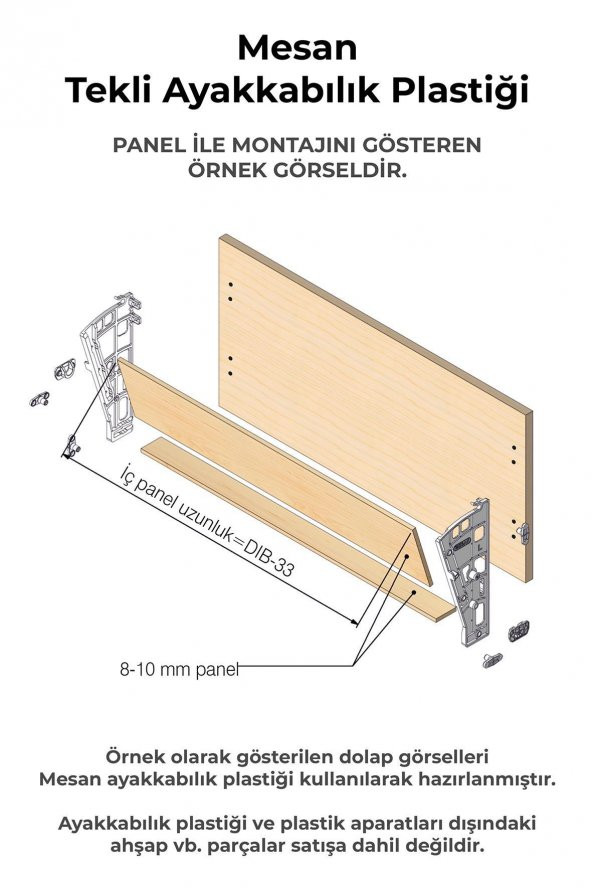 Mesan
Tekli Ayakkabılık Plastiği

PANEL İLE MONTAJINI GÖSTEREN ÖRNEK GÖRSELDİR.

İç panel uzunluk=DIB-33

8-10 mm panel

Örnek olarak gösterilen dolap görselleri Mesan ayakkabılık plastiği kullanılarak hazırlanmıştır.

Ayakkabılık plastiği ve plastik aparatları dışındaki ahşap vb. parçalar satışa dahil değildir.