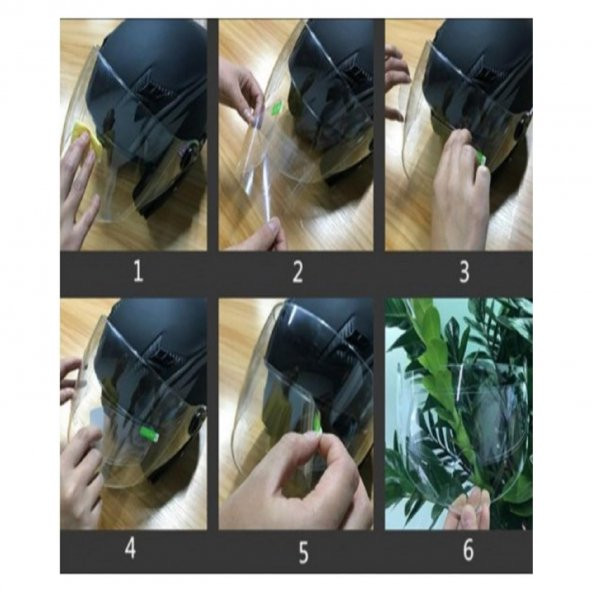 1

2

3

4

5

6