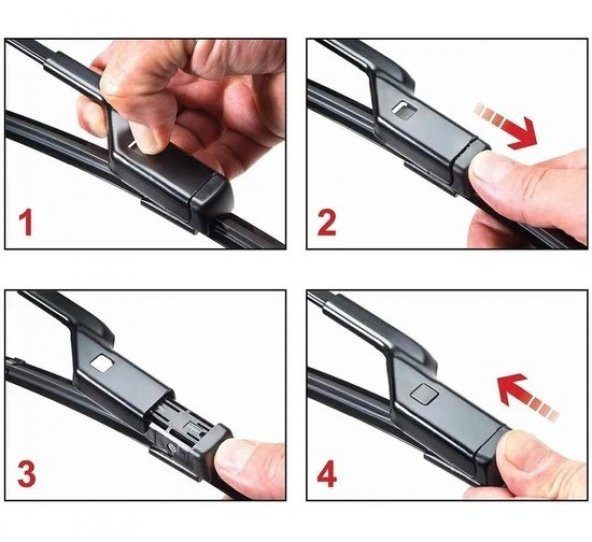 1

2

3

4