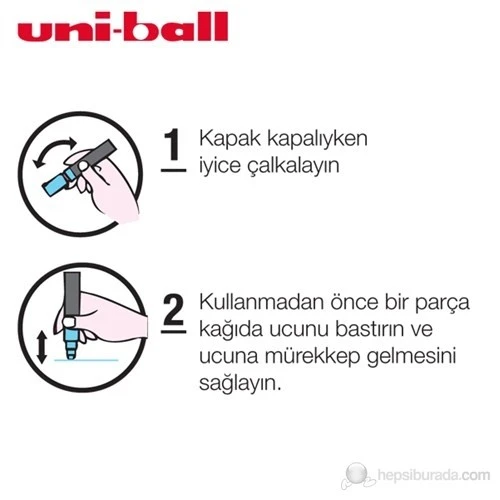 uni-ball

1 Kapak kapalıyken iyice çalkalayın

2 Kullanmadan önce bir parça kağıda ucunu bastırın ve ucuna mürekkep gelmesini sağlayın.

hepsiburada.com