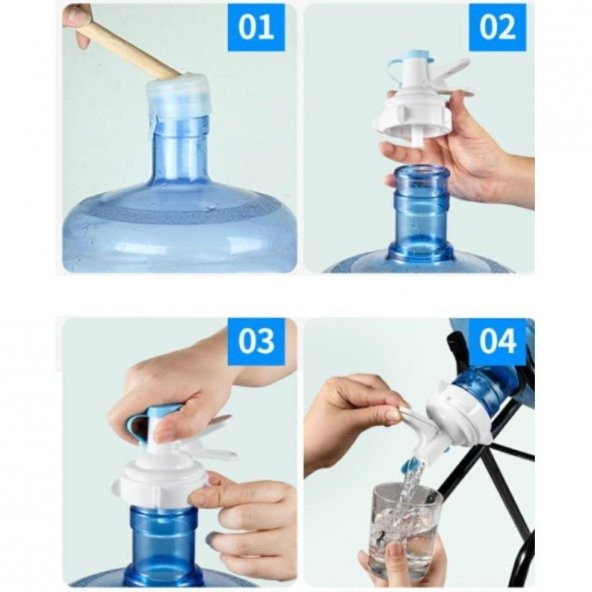 01

02

03

04