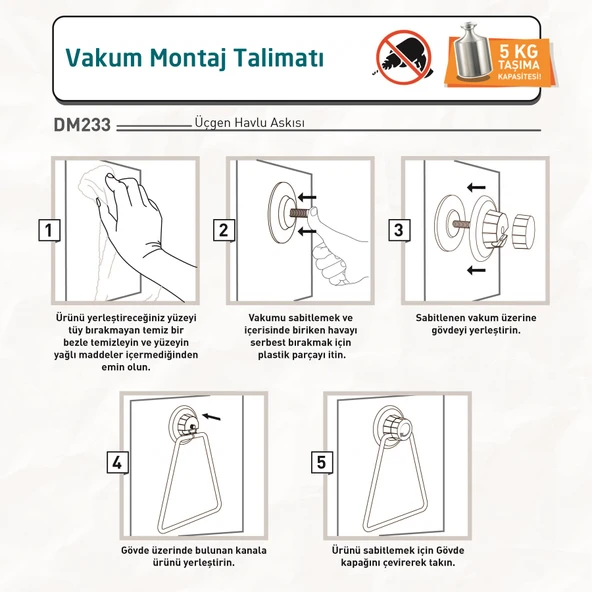 Vakum Montaj Talimatı

5 KG TAŞIMA KAPASİTESİ!

DM233 Üçgen Havlu Askısı

1

Ürünü yerleştireceğiniz yüzeyi tüy bırakmayan temiz bir bezle temizleyin ve yüzeyin yağlı maddeler içermediğinden emin olun.

2

Vakumu sabitlemek ve içerisinde biriken havayı serbest bırakmak için plastik parçayı itin.

3

Sabitlenen vakum üzerine gövdeyi yerleştirin.

4

Gövde üzerinde bulunan kanala ürünü yerleştirin.

5

Ürünü sabitlemek için Gövde kapağını çevirerek takın.