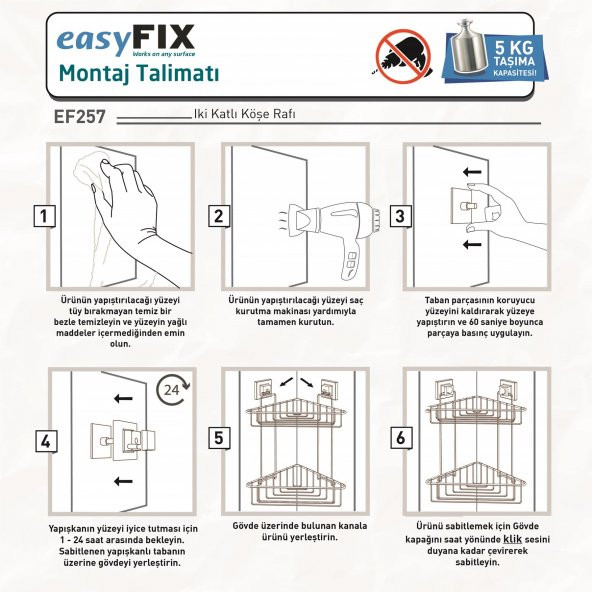 easyFIX
Works on any surface
Montaj Talimatı

5 KG TAŞIMA KAPASİTESİ!

EF257 Iki Katlı Köşe Rafı

1
Ürünün yapıştırılacağı yüzeyi tüy bırakmayan temiz bir bezle temizleyin ve yüzeyin yağlı maddeler içermediğinden emin olun.

2
Ürünün yapıştırılacağı yüzeyi saç kurutma makinası yardımıyla tamamen kurutun.

3
Taban parçasının koruyucu yüzeyini kaldırarak yüzeye yapıştırın ve 60 saniye boyunca parçaya basınç uygulayın.

4
24
Yapışkanın yüzeyi iyice tutması için 1 - 24 saat arasında bekleyin. Sabitlenen yapışkanlı tabanın üzerine gövdeyi yerleştirin.

5
Gövde üzerinde bulunan kanala ürünü yerleştirin.

6
Ürünü sabitlemek için Gövde kapağını saat yönünde klik sesini duyana kadar çevirerek sabitleyin.