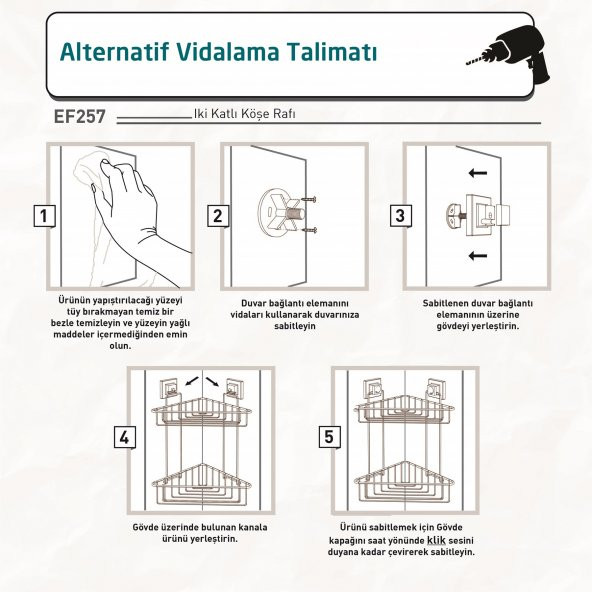 Alternatif Vidalama Talimatı

EF257 Iki Katlı Köşe Rafı

1

Ürünün yapıştırılacağı yüzeyi tüy bırakmayan temiz bir bezle temizleyin ve yüzeyin yağlı maddeler içermediğinden emin olun.

2

Duvar bağlantı elemanını vidaları kullanarak duvarınıza sabitleyin

3

Sabitlenen duvar bağlantı elemanının üzerine gövdeyi yerleştirin.

4

Gövde üzerinde bulunan kanala ürünü yerleştirin.

5

Ürünü sabitlemek için Gövde kapağını saat yönünde klik sesini duyana kadar çevirerek sabitleyin.