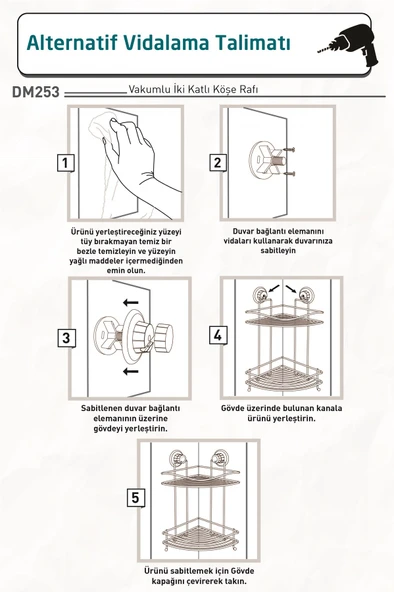 Alternatif Vidalama Talimatı

DM253 Vakumlu İki Katlı Köşe Rafı

1

Ürünü yerleştireceğiniz yüzeyi tüy bırakmayan temiz bir bezle temizleyin ve yüzeyin yağlı maddeler içermediğinden emin olun.

2

Duvar bağlantı elemanını vidaları kullanarak duvarınıza sabitleyin

3

Sabitlenen duvar bağlantı elemanının üzerine gövdeyi yerleştirin.

4

Gövde üzerinde bulunan kanala ürünü yerleştirin.

5

Ürünü sabitlemek için Gövde kapağını çevirerek takın.