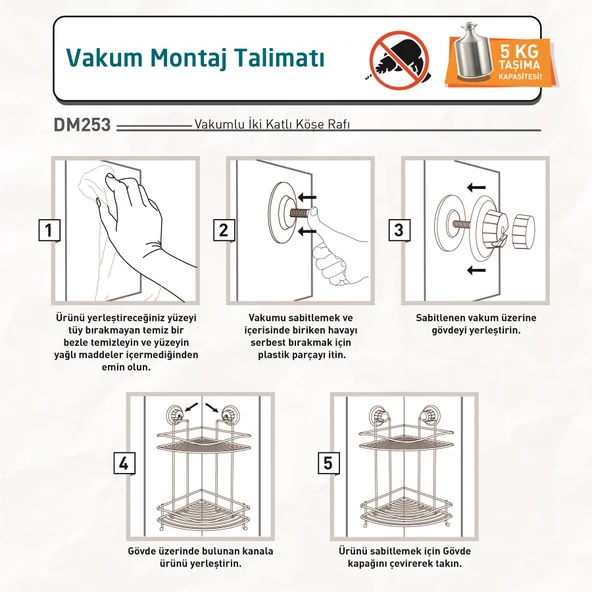 Vakum Montaj Talimatı

5 KG TAŞIMA KAPASİTESİ!

DM253 Vakumlu İki Katlı Köşe Rafı

1

Ürünü yerleştireceğiniz yüzeyi tüy bırakmayan temiz bir bezle temizleyin ve yüzeyin yağlı maddeler içermediğinden emin olun.

2

Vakumu sabitlemek ve içerisinde biriken havayı serbest bırakmak için plastik parçayı itin.

3

Sabitlenen vakum üzerine gövdeyi yerleştirin.

4

Gövde üzerinde bulunan kanala ürünü yerleştirin.

5

Ürünü sabitlemek için Gövde kapağını çevirerek takın.