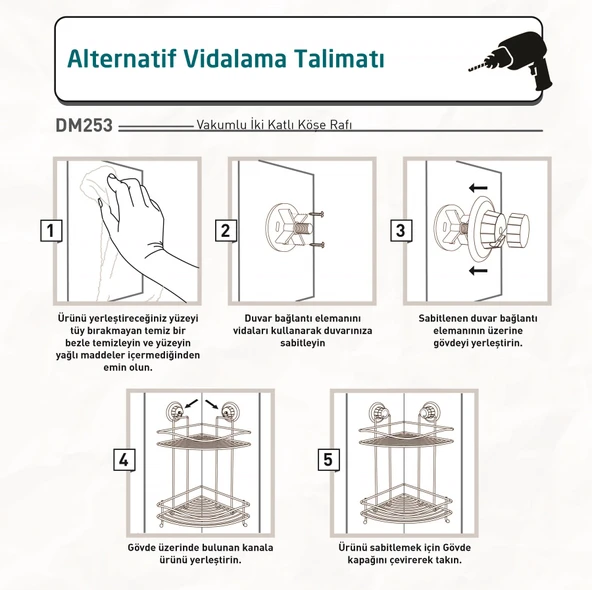 Alternatif Vidalama Talimatı

DM253 Vakumlu İki Katlı Köşe Rafı

1

Ürünü yerleştireceğiniz yüzeyi tüy bırakmayan temiz bir bezle temizleyin ve yüzeyin yağlı maddeler içermediğinden emin olun.

2

Duvar bağlantı elemanını vidaları kullanarak duvarınıza sabitleyin

3

Sabitlenen duvar bağlantı elemanının üzerine gövdeyi yerleştirin.

4

Gövde üzerinde bulunan kanala ürünü yerleştirin.

5

Ürünü sabitlemek için Gövde kapağını çevirerek takın.