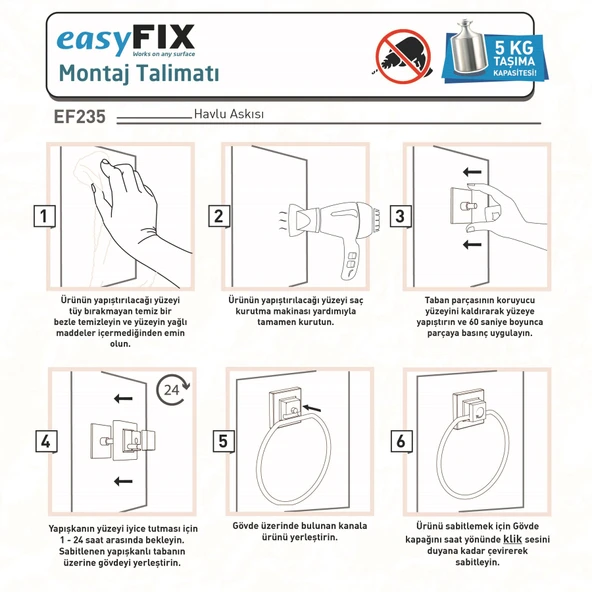 easyFIX
Works on any surface
Montaj Talimatı

5 KG TAŞIMA KAPASİTESİ!

EF235 Havlu Askısı

1
Ürünün yapıştırılacağı yüzeyi tüy bırakmayan temiz bir bezle temizleyin ve yüzeyin yağlı maddeler içermediğinden emin olun.

2
Ürünün yapıştırılacağı yüzeyi saç kurutma makinası yardımıyla tamamen kurutun.

3
Taban parçasının koruyucu yüzeyini kaldırarak yüzeye yapıştırın ve 60 saniye boyunca parçaya basınç uygulayın.

4
24
Yapışkanın yüzeyi iyice tutması için 1 - 24 saat arasında bekleyin. Sabitlenen yapışkanlı tabanın üzerine gövdeyi yerleştirin.

5
Gövde üzerinde bulunan kanala ürünü yerleştirin.

6
Ürünü sabitlemek için Gövde kapağını saat yönünde klik sesini duyana kadar çevirerek sabitleyin.