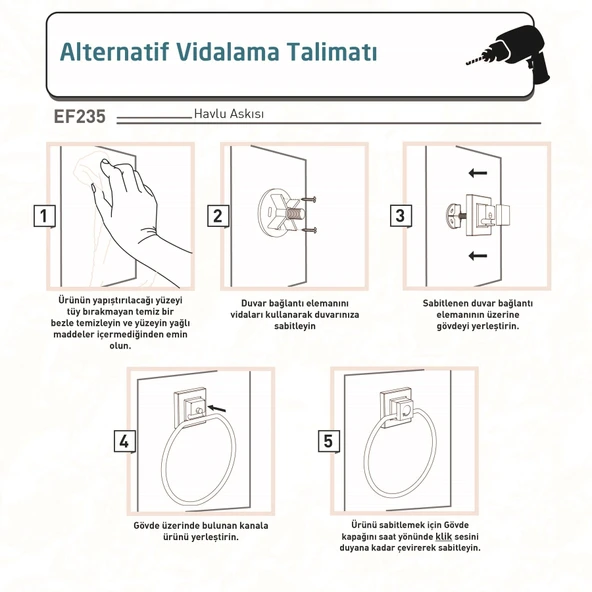 Alternatif Vidalama Talimatı

EF235 Havlu Askısı

1

Ürünün yapıştırılacağı yüzeyi tüy bırakmayan temiz bir bezle temizleyin ve yüzeyin yağlı maddeler içermediğinden emin olun.

2

Duvar bağlantı elemanını vidaları kullanarak duvarınıza sabitleyin

3

Sabitlenen duvar bağlantı elemanının üzerine gövdeyi yerleştirin.

4

Gövde üzerinde bulunan kanala ürünü yerleştirin.

5

Ürünü sabitlemek için Gövde kapağını saat yönünde klik sesini duyana kadar çevirerek sabitleyin.