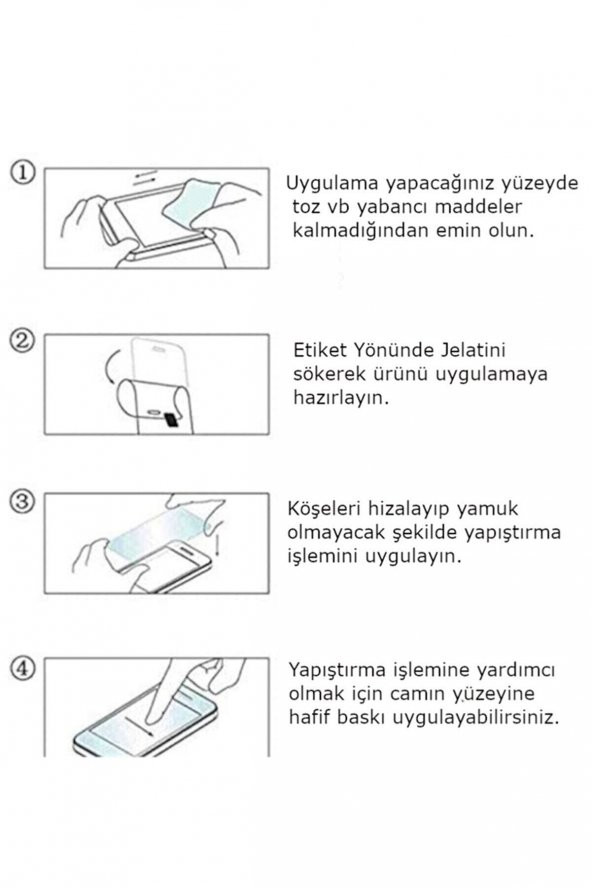 ①

Uygulama yapacağınız yüzeyde toz vb yabancı maddeler kalmadığından emin olun.

②

Etiket Yönünde Jelatini sökerek ürünü uygulamaya hazırlayın.

③

Köşeleri hizalayıp yamuk olmayacak şekilde yapıştırma işlemini uygulayın.

④

Yapıştırma işlemine yardımcı olmak için camın yüzeyine hafif baskı uygulayabilirsiniz.