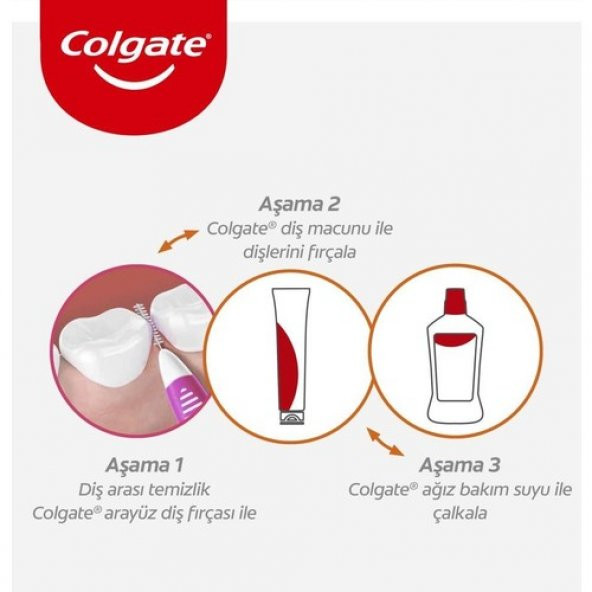 Colgate®

Aşama 2
Colgate® diş macunu ile dişlerini fırçala

Aşama 1
Diş arası temizlik
Colgate® arayüz diş fırçası ile

Aşama 3
Colgate® ağız bakım suyu ile çalkala