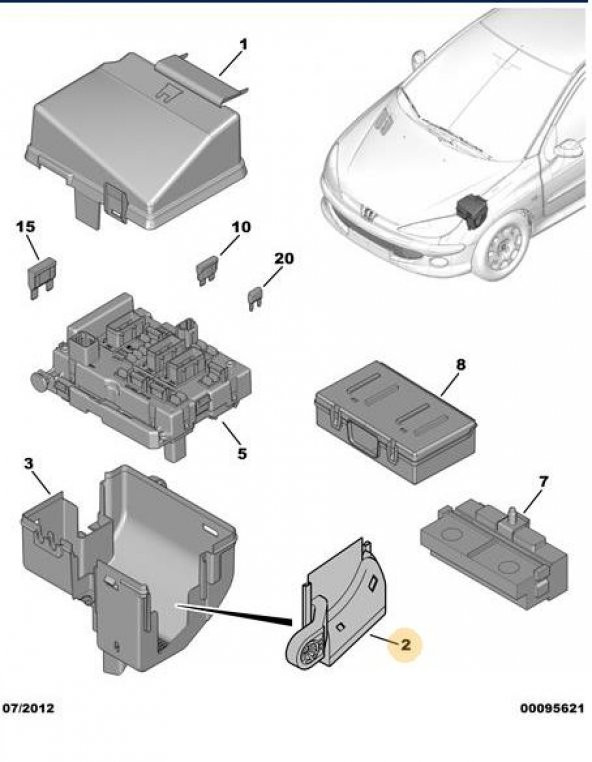 1
15
10
20
8
5
3
7
2
07/2012
00095621