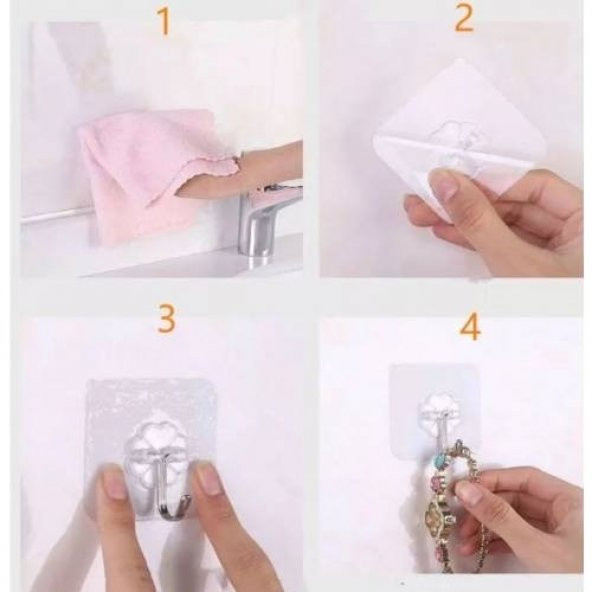 1

2

3

4