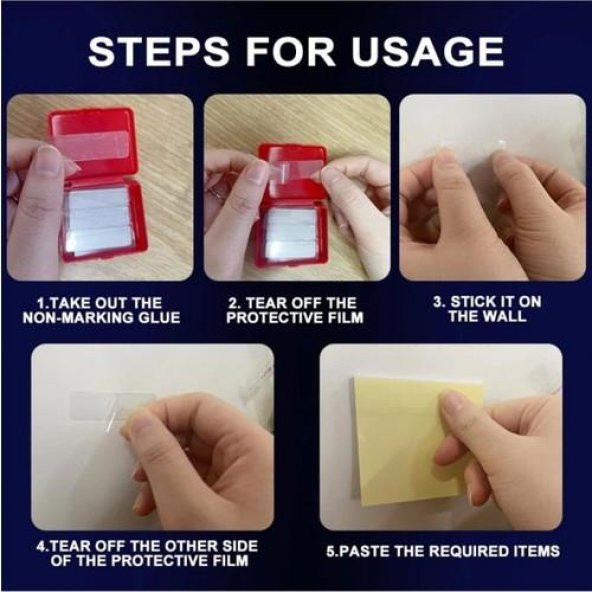 STEPS FOR USAGE

1.TAKE OUT THE NON-MARKING GLUE

2. TEAR OFF THE PROTECTIVE FILM

3. STICK IT ON THE WALL

4.TEAR OFF THE OTHER SIDE OF THE PROTECTIVE FILM

5.PASTE THE REQUIRED ITEMS