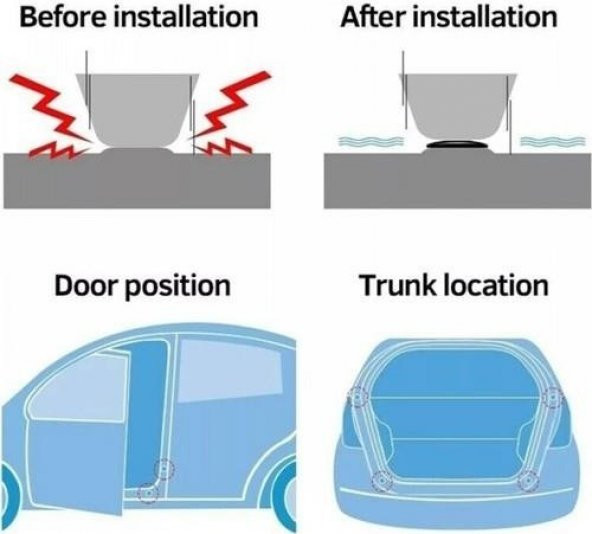 Before installation

After installation

Door position

Trunk location