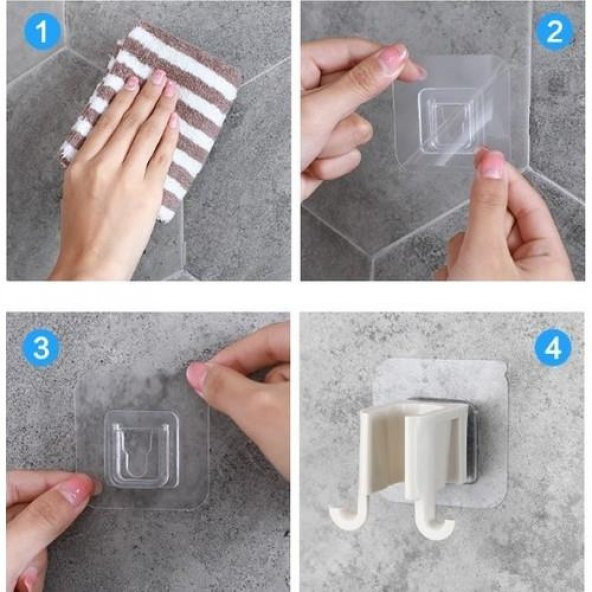 1
2
3
4