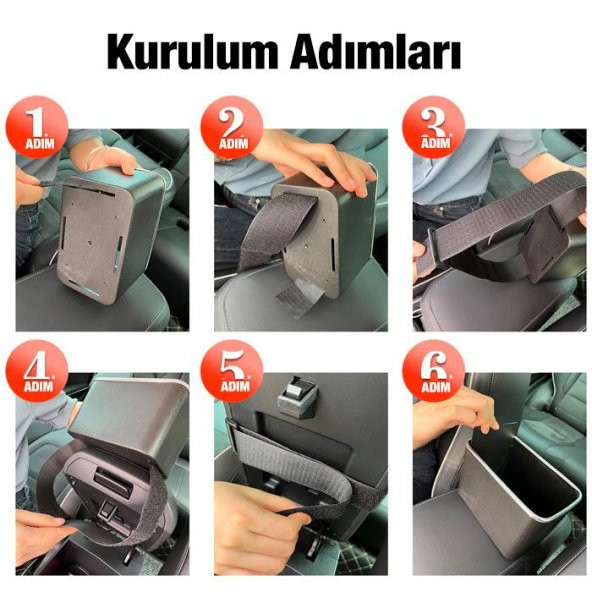 Kurulum Adımları

1. ADIM

2. ADIM

3. ADIM

4. ADIM

5. ADIM

6. ADIM