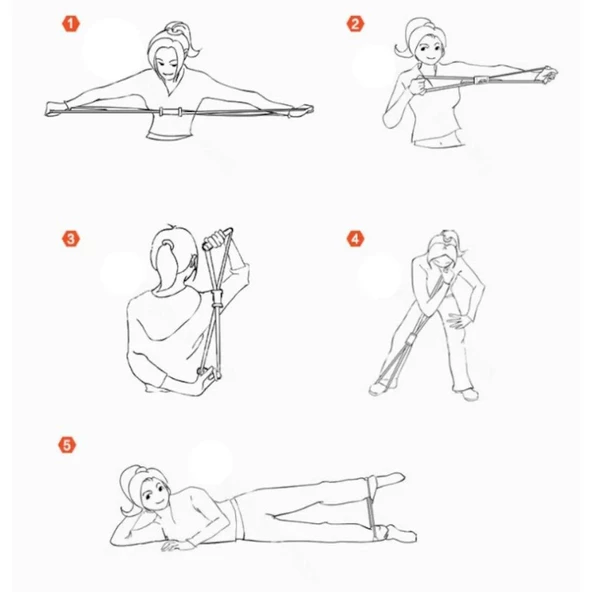 1

2

3

4

5