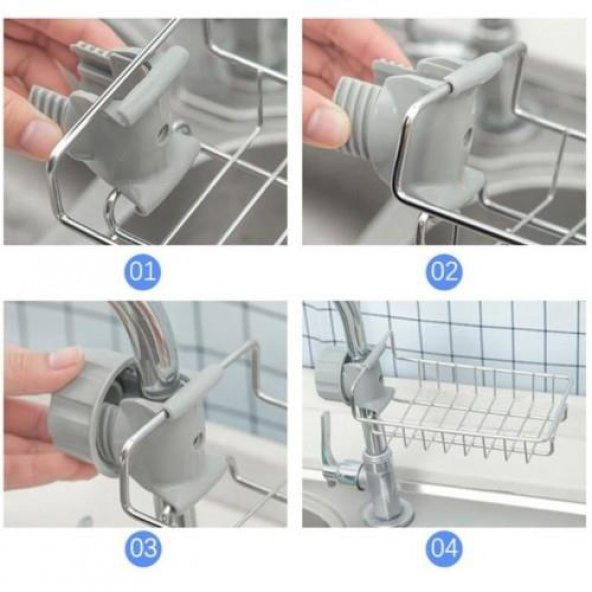 01

02

03

04