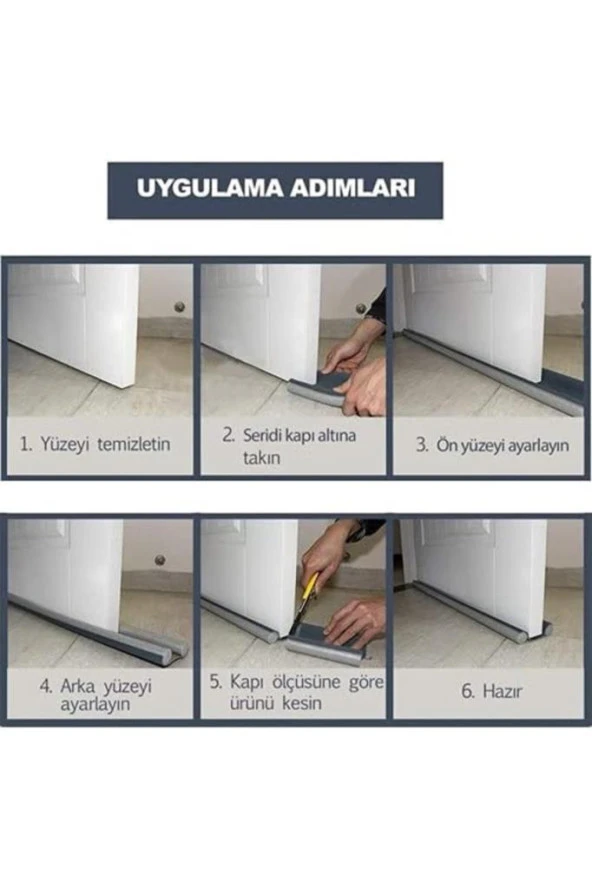 UYGULAMA ADIMLARI

1. Yüzeyi temizletin

2. Seridi kapı altına takın

3. Ön yüzeyi ayarlayın

4. Arka yüzeyi ayarlayın

5. Kapı ölçüsüne göre ürünü kesin

6. Hazır