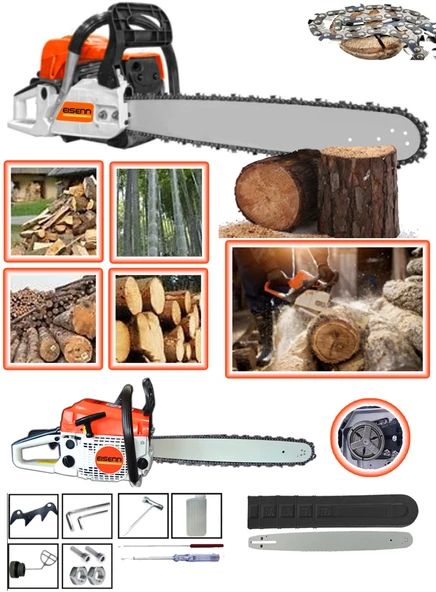 EISENN

EISENN