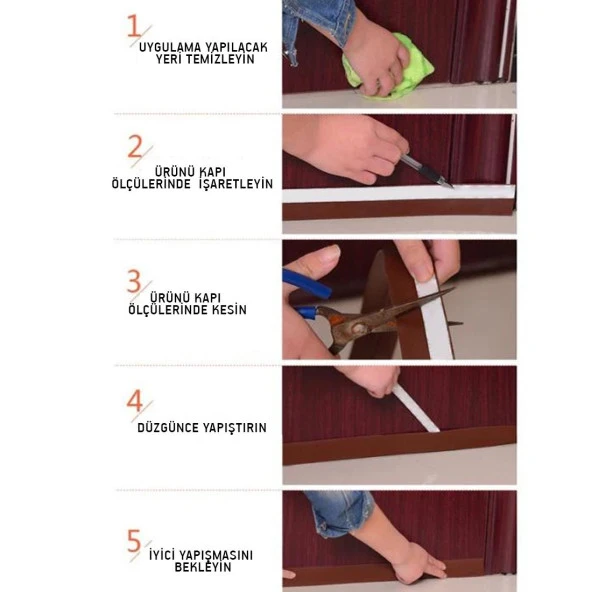 1
UYGULAMA YAPILACAK YERİ TEMİZLEYİN

2
ÜRÜNÜ KAPI ÖLÇÜLERİNDE İŞARETLEYİN

3
ÜRÜNÜ KAPI ÖLÇÜLERİNDE KESİN

4
DÜZGÜNCE YAPIŞTIRIN

5
İYİCİ YAPIŞMASINI BEKLEYİN