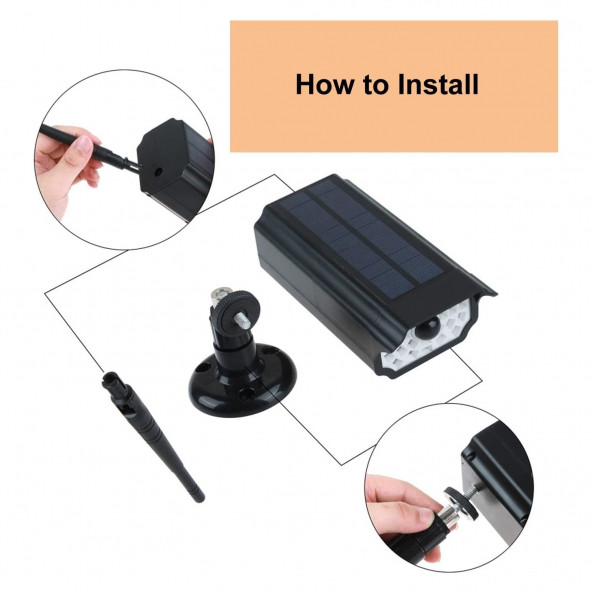 How to Install