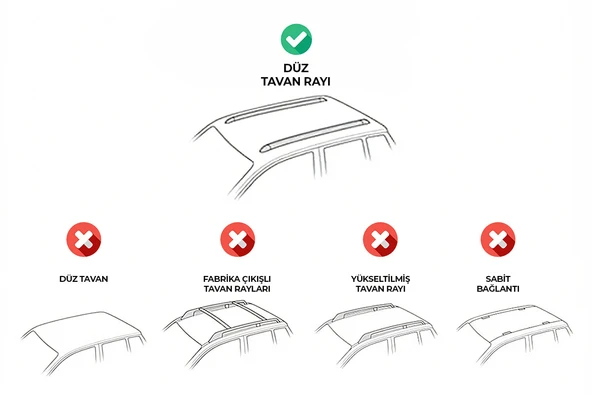 DÜZ
TAVAN RAYI

DÜZ TAVAN

FABRİKA ÇIKIŞLI
TAVAN RAYLARI

YÜKSELTİLMİŞ
TAVAN RAYI

SABİT
BAĞLANTI