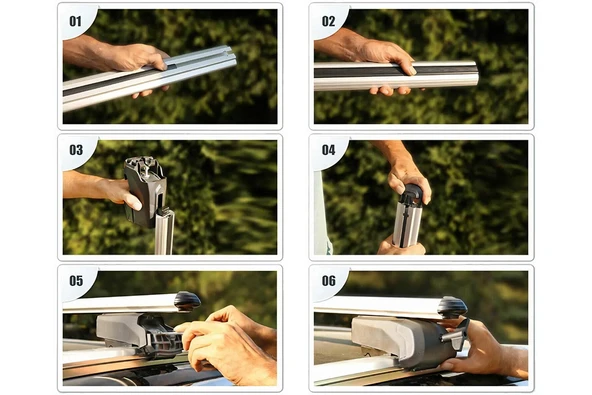 01

02

03

04

05

06