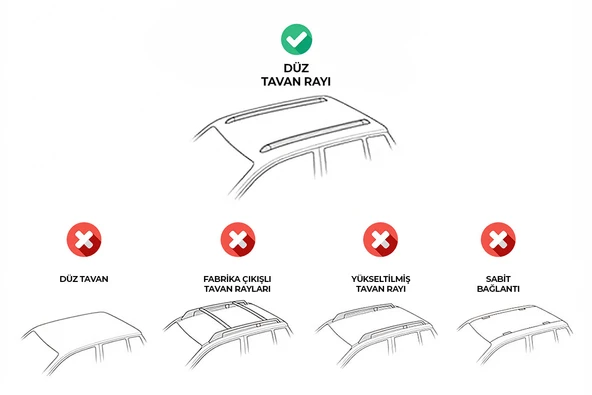 DÜZ
TAVAN RAYI

DÜZ TAVAN

FABRİKA ÇIKIŞLI
TAVAN RAYLARI

YÜKSELTİLMİŞ
TAVAN RAYI

SABİT
BAĞLANTI