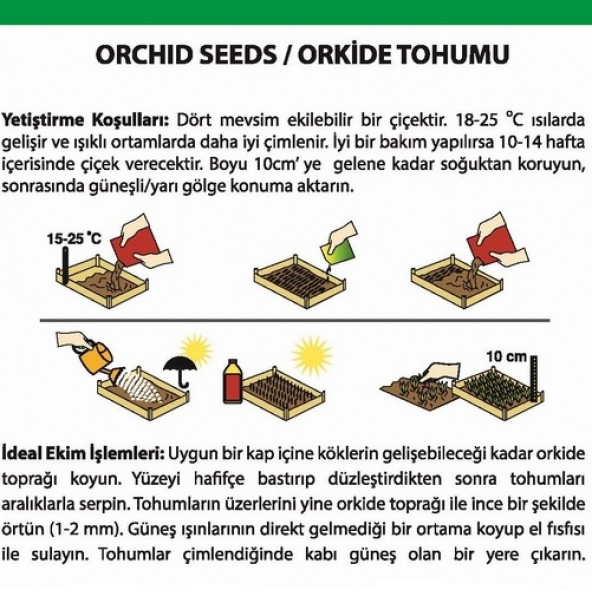 ORCHID SEEDS / ORKİDE TOHUMU

Yetiştirme Koşulları: Dört mevsim ekilebilir bir çiçektir. 18-25 °C ısılarda gelişir ve ışıklı ortamlarda daha iyi çimlenir. İyi bir bakım yapılırsa 10-14 hafta içerisinde çiçek verecektir. Boyu 10cm' ye gelene kadar soğuktan koruyun, sonrasında güneşli/yarı gölge konuma aktarın.

15-25 °C

10 cm

İdeal Ekim İşlemleri: Uygun bir kap içine köklerin gelişebileceği kadar orkide toprağı koyun. Yüzeyi hafifçe bastırıp düzleştirdikten sonra tohumları aralıklarla serpin. Tohumların üzerlerini yine orkide toprağı ile ince bir şekilde örtün (1-2 mm). Güneş ışınlarının direkt gelmediği bir ortama koyup el fısfısı ile sulayın. Tohumlar çimlendiğinde kabı güneş olan bir yere çıkarın.