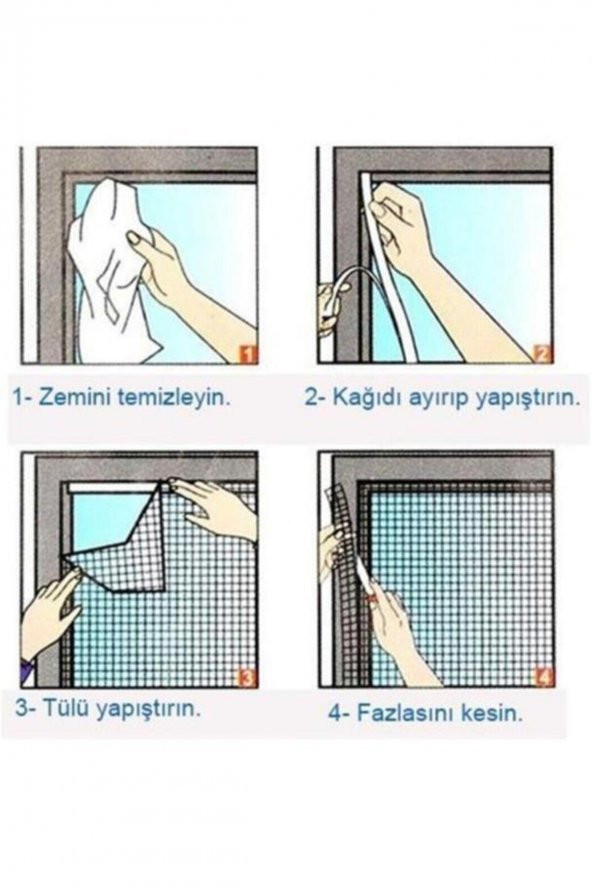 1

1- Zemini temizleyin.

2

2- Kağıdı ayırıp yapıştırın.

3

3- Tülü yapıştırın.

4

4- Fazlasını kesin.