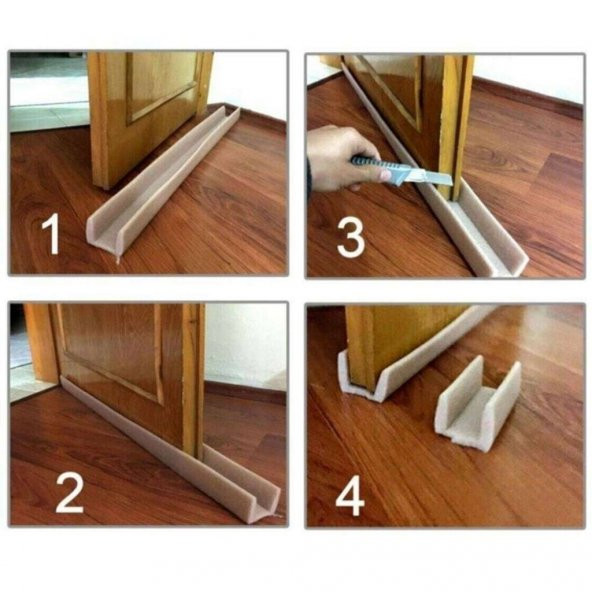 1

3

2

4