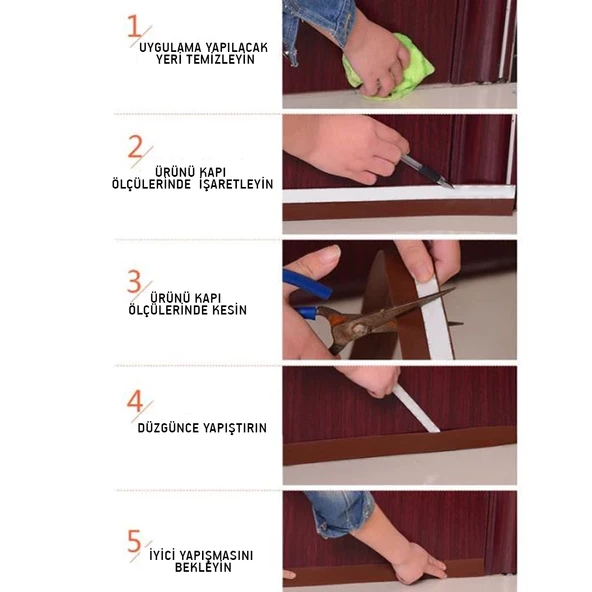 1
UYGULAMA YAPILACAK YERİ TEMİZLEYİN

2
ÜRÜNÜ KAPI ÖLÇÜLERİNDE İŞARETLEYİN

3
ÜRÜNÜ KAPI ÖLÇÜLERİNDE KESİN

4
DÜZGÜNCE YAPIŞTIRIN

5
İYİCİ YAPIŞMASINI BEKLEYİN