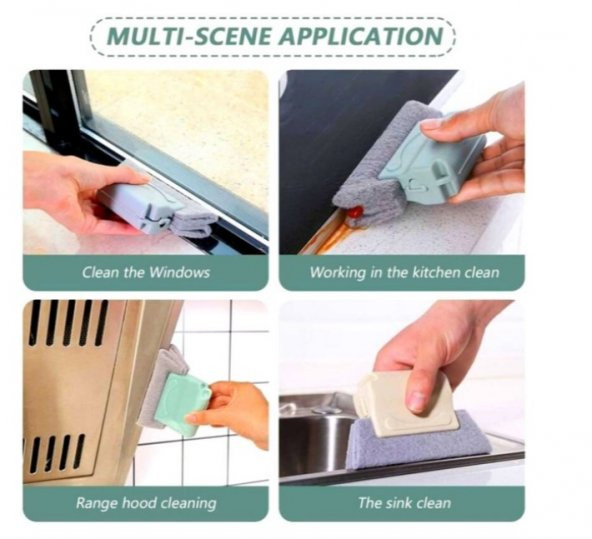 MULTI-SCENE APPLICATION

Clean the Windows

Working in the kitchen clean

Range hood cleaning

The sink clean