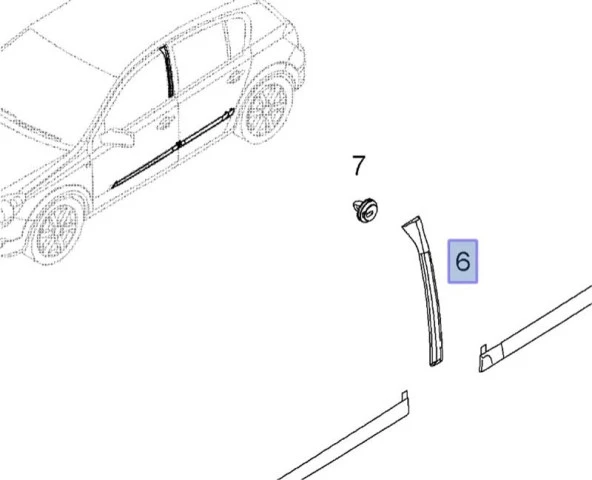 7

6