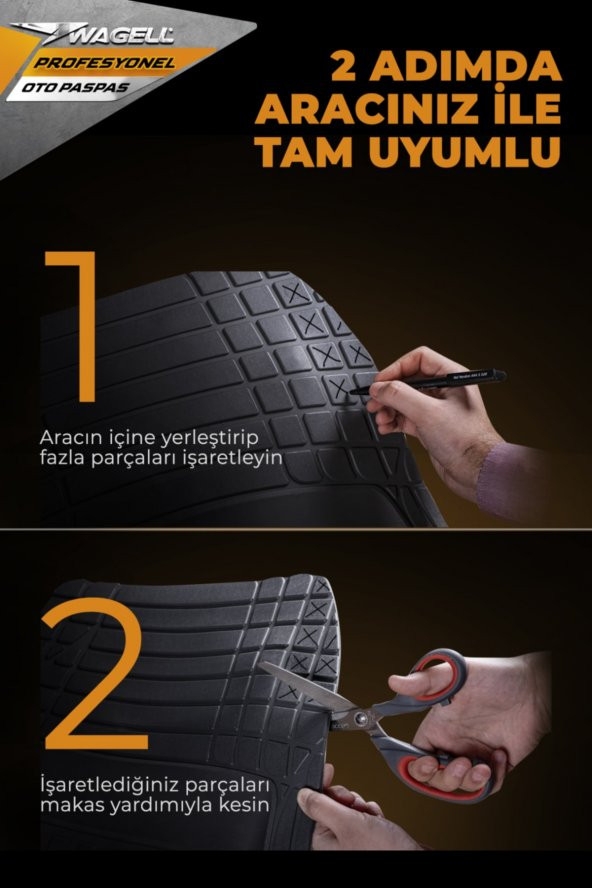 WAGELL
PROFESYONEL
OTO PASPAS

2 ADIMDA ARACINIZ İLE TAM UYUMLU

1

Aracın içine yerleştirip fazla parçaları işaretleyin

2

İşaretlediğiniz parçaları makas yardımıyla kesin