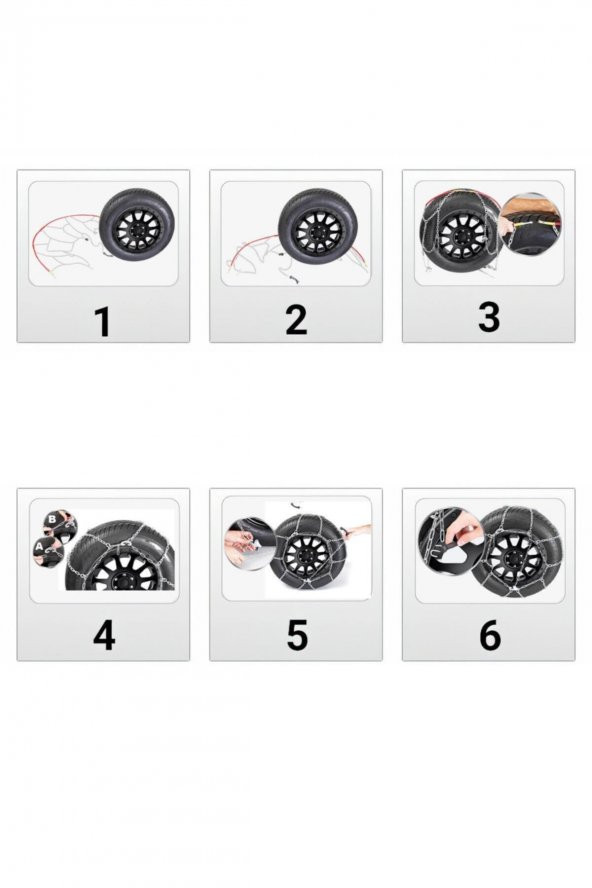 1

2

3

B
A

4

5

6